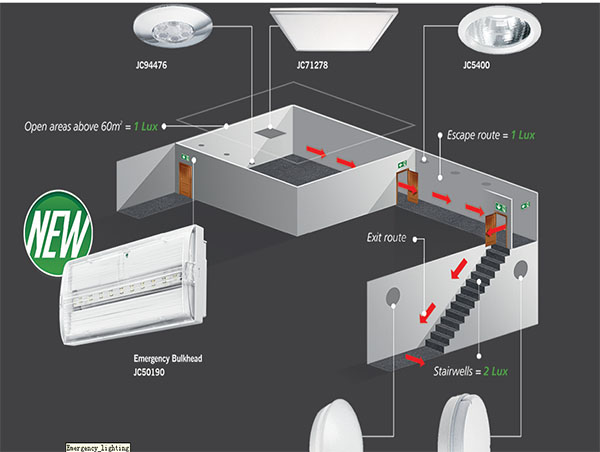 JC94476

JC71278

JC5400

Open areas above $60m^2$ = 1 Lux

Escape route = 1 Lux

NEW

Exit route

Emergency Bulkhead
JC50190

Stairwells = 2 Lux

Emergency_lighting